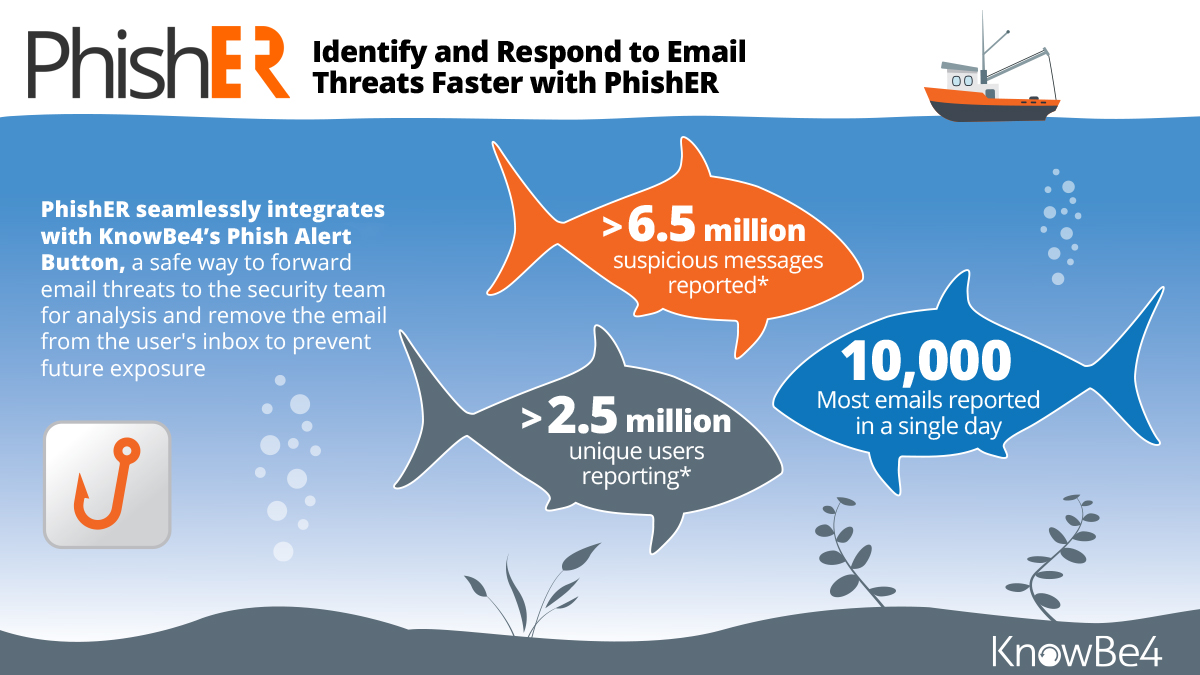 PhishER

Identify and Respond to Email Threats Faster with PhishER

PhishER seamlessly integrates with KnowBe4's Phish Alert Button, a safe way to forward email threats to the security team for analysis and remove the email from the user's inbox to prevent future exposure

>6.5 million
suspicious messages reported*

>2.5 million
unique users reporting*

10,000
Most emails reported in a single day

KnowBe4